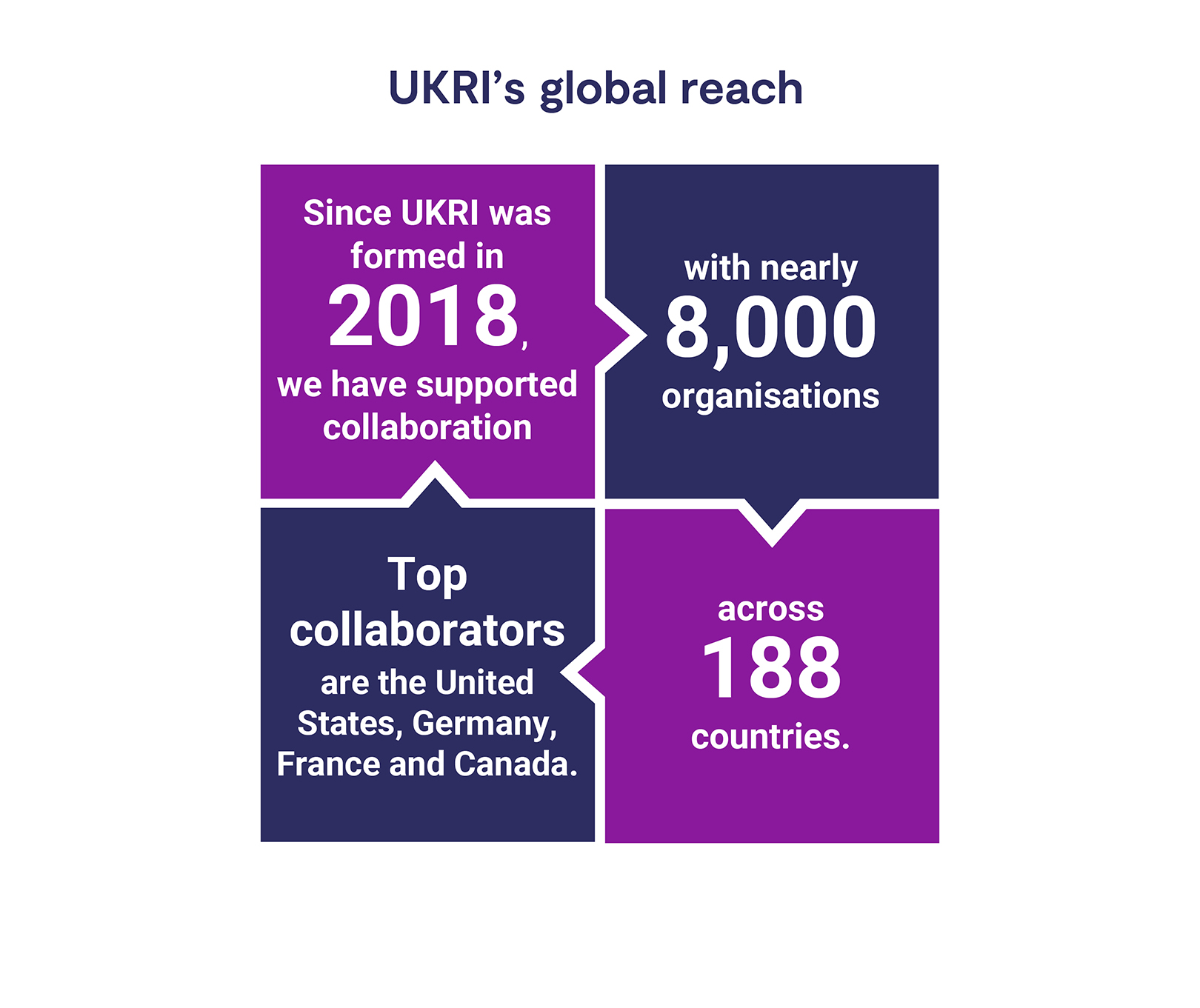 UKRI's global reach

Since UKRI was formed in 2018, we have supported collaboration

with nearly 8,000 organisations

across 188 countries.

Top collaborators are the United States, Germany, France and Canada.